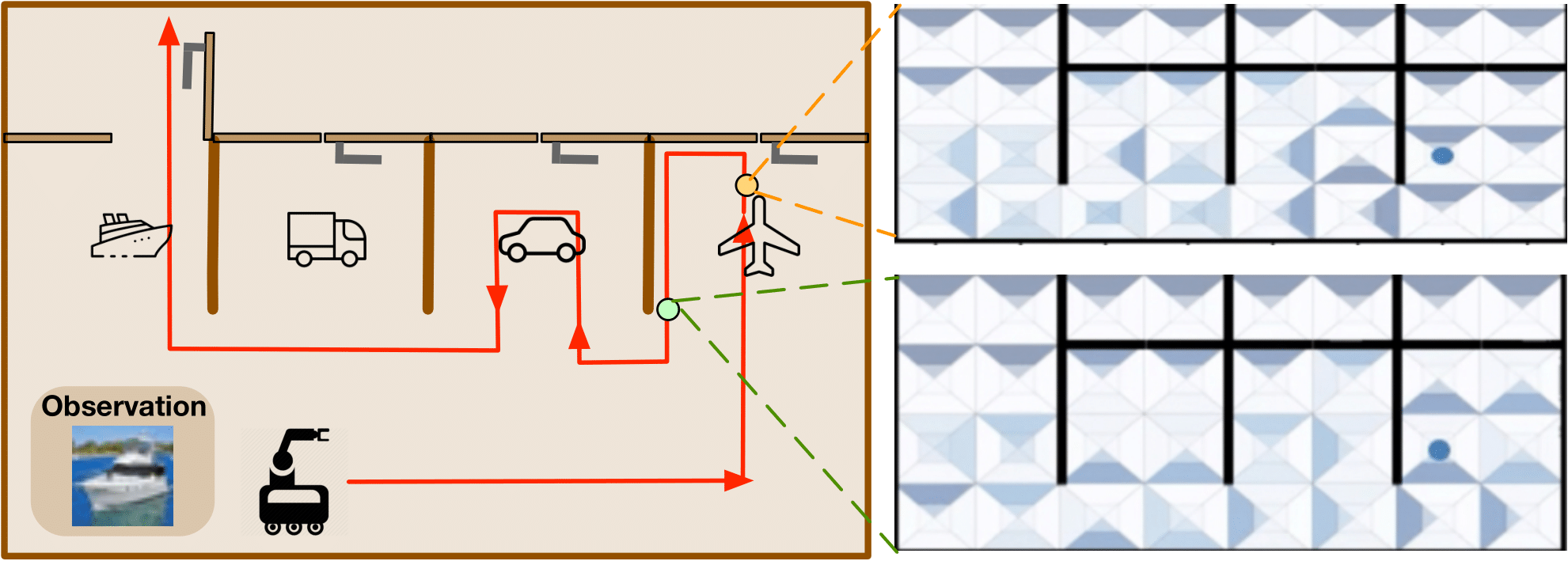 Observation